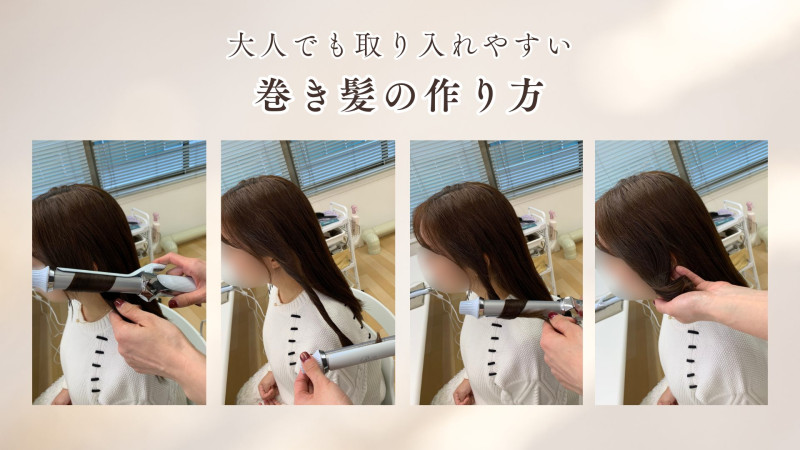 大人でも取り入れやすい
巻き髪の作り方